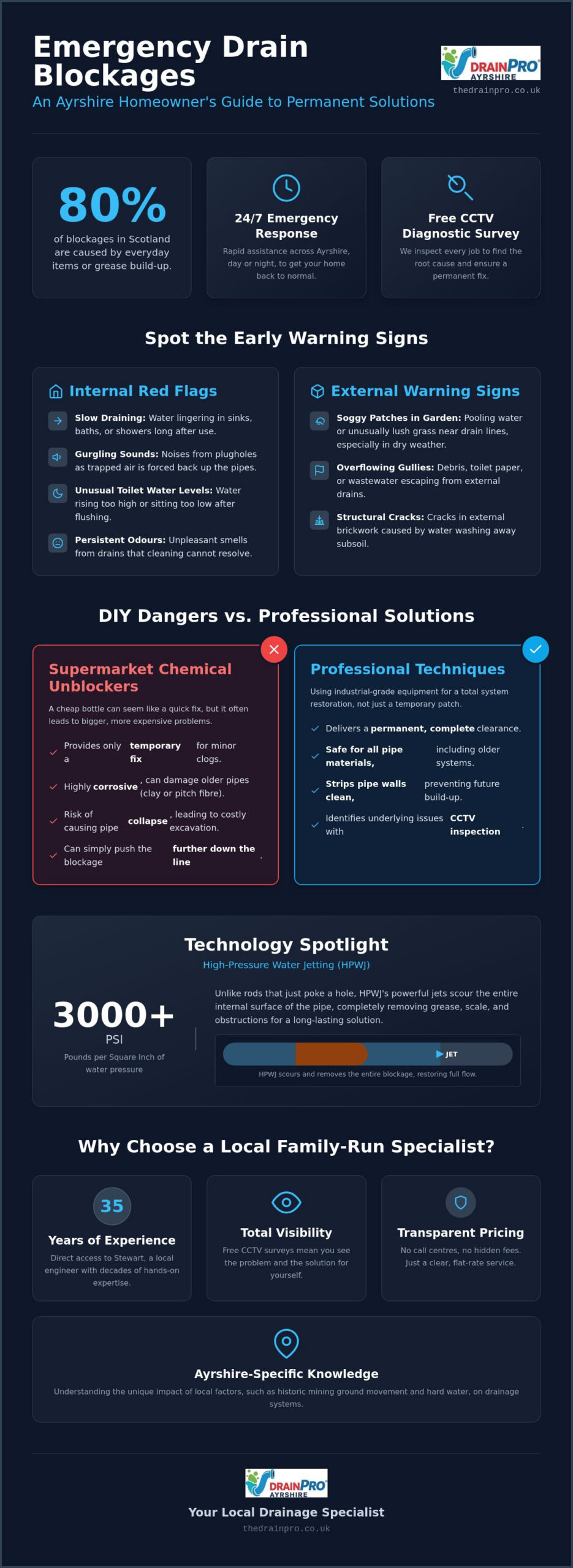 Emergency Drain Blockages

An Ayrshire Homeowner's Guide to Permanent Solutions

DRAINPRO AYRSHIRE
thedrainpro.co.uk

80%
of blockages in Scotland are caused by everyday items or grease build-up.

24/7 Emergency Response
Rapid assistance across Ayrshire, day or night, to get your home back to normal.

Free CCTV Diagnostic Survey
We inspect every job to find the root cause and ensure a permanent fix.

Spot the Early Warning Signs

Internal Red Flags

Slow Draining: Water lingering in sinks, baths, or showers long after use.

Gurgling Sounds: Noises from plugholes as trapped air is forced back up the pipes.

Unusual Toilet Water Levels: Water rising too high or sitting too low after flushing.

Persistent Odours: Unpleasant smells from drains that cleaning cannot resolve.

External Warning Signs

Soggy Patches in Garden: Pooling water or unusually lush grass near drain lines, especially in dry weather.

Overflowing Gullies: Debris, toilet paper, or wastewater escaping from external drains.

Structural Cracks: Cracks in external brickwork caused by water washing away subsoil.

DIY Dangers vs. Professional Solutions

Supermarket Chemical Unblockers

A cheap bottle can seem like a quick fix, but it often leads to bigger, more expensive problems.

✓ Provides only a temporary fix for minor clogs.
✓ Highly corrosive, can damage older pipes (clay or pitch fibre).
✓ Risk of causing pipe collapse, leading to costly excavation.
✓ Can simply push the blockage further down the line.

Professional Techniques

Using industrial-grade equipment for a total system restoration, not just a temporary patch.

✓ Delivers a permanent, complete clearance.
✓ Safe for all pipe materials, including older systems.
✓ Strips pipe walls clean, preventing future build-up.
✓ Identifies underlying issues with CCTV inspection.

Technology Spotlight

High-Pressure Water Jetting (HPWJ)

3000+
PSI
Pounds per Square Inch of water pressure

Unlike rods that just poke a hole, HPWJ's powerful jets scour the entire internal surface of the pipe, completely removing grease, scale, and obstructions for a long-lasting solution.

JET

HPWJ scours and removes the entire blockage, restoring full flow.

Why Choose a Local Family-Run Specialist?

35
Years of Experience
Direct access to Stewart, a local engineer with decades of hands-on expertise.

Total Visibility
Free CCTV surveys mean you see the problem and the solution for yourself.

Transparent Pricing
No call centres, no hidden fees. Just a clear, flat-rate service.

Ayrshire-Specific Knowledge
Understanding the unique impact of local factors, such as historic mining ground movement and hard water, on drainage systems.

DRAINPRO AYRSHIRE
Your Local Drainage Specialist
thedrainpro.co.uk